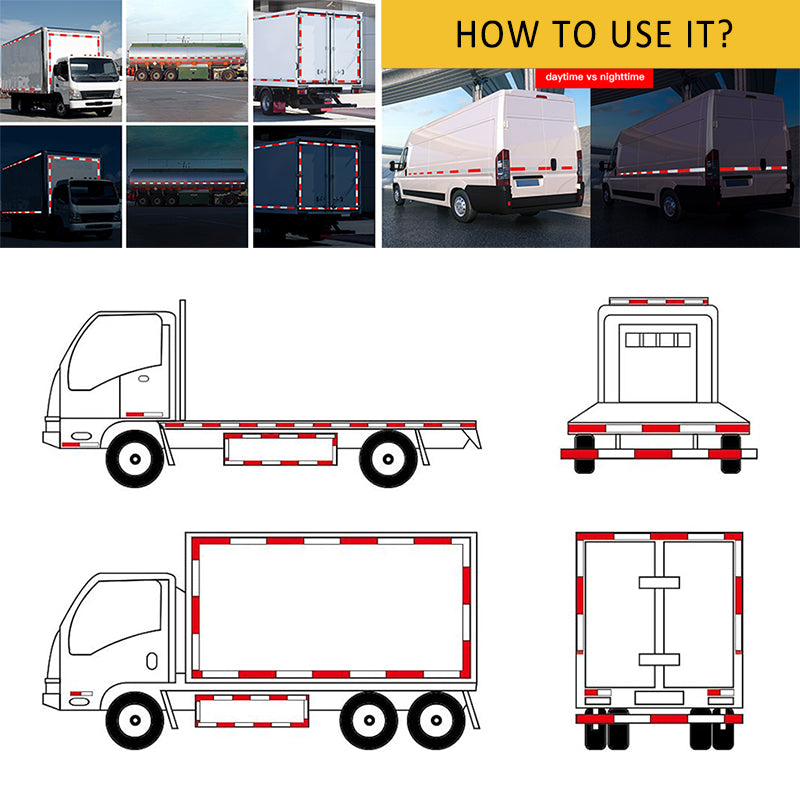 HOW TO USE IT?

daytime vs nighttime